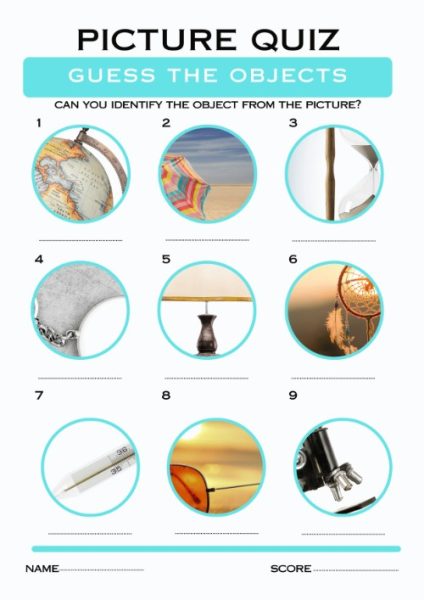 PICTURE QUIZ

GUESS THE OBJECTS

CAN YOU IDENTIFY THE OBJECT FROM THE PICTURE?

1

2

3

4

5

6

7

36
35

8

9

NAME

SCORE